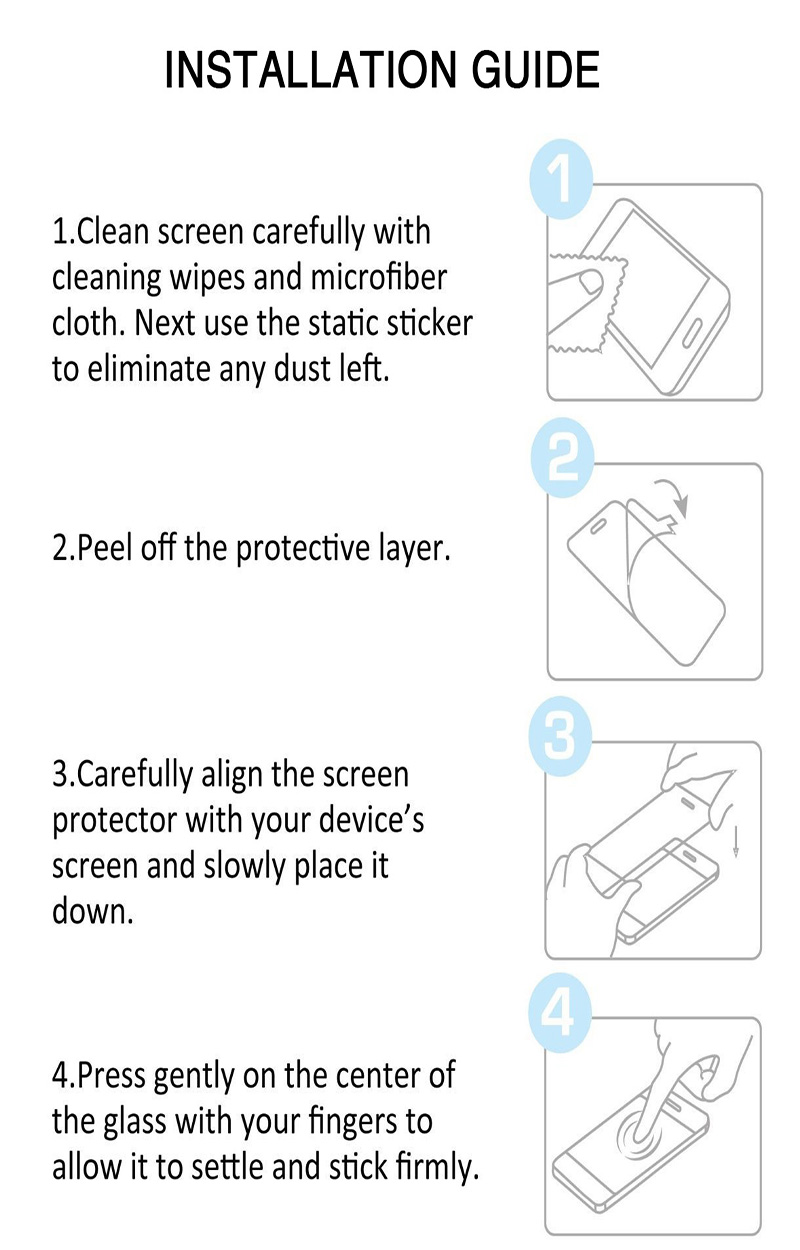 INSTALLATION GUIDE

1.Clean screen carefully with cleaning wipes and microfiber cloth. Next use the static sticker to eliminate any dust left.

1

2.Peel off the protective layer.

2

3.Carefully align the screen protector with your device's screen and slowly place it down.

3

4.Press gently on the center of the glass with your fingers to allow it to settle and stick firmly.

4